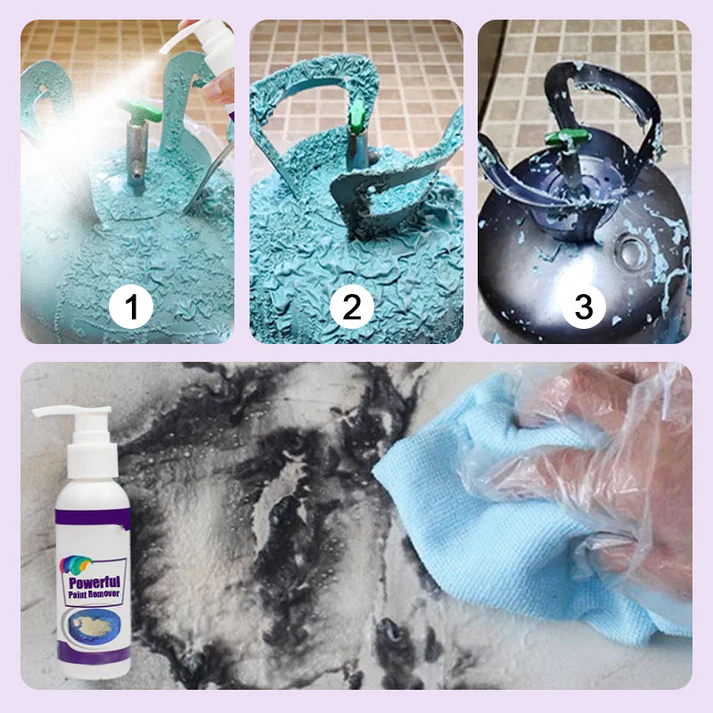 1

2

3

Powerful
Paint Remover